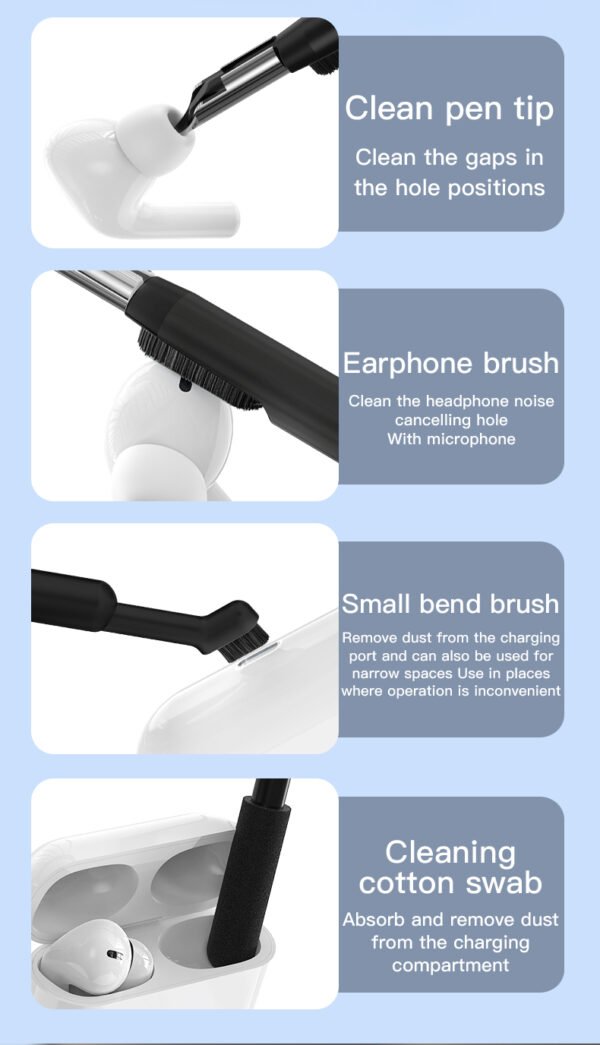 Clean pen tip

Clean the gaps in the hole positions

Earphone brush

Clean the headphone noise cancelling hole
With microphone

Small bend brush

Remove dust from the charging port and can also be used for narrow spaces Use in places where operation is inconvenient

Cleaning cotton swab

Absorb and remove dust from the charging compartment